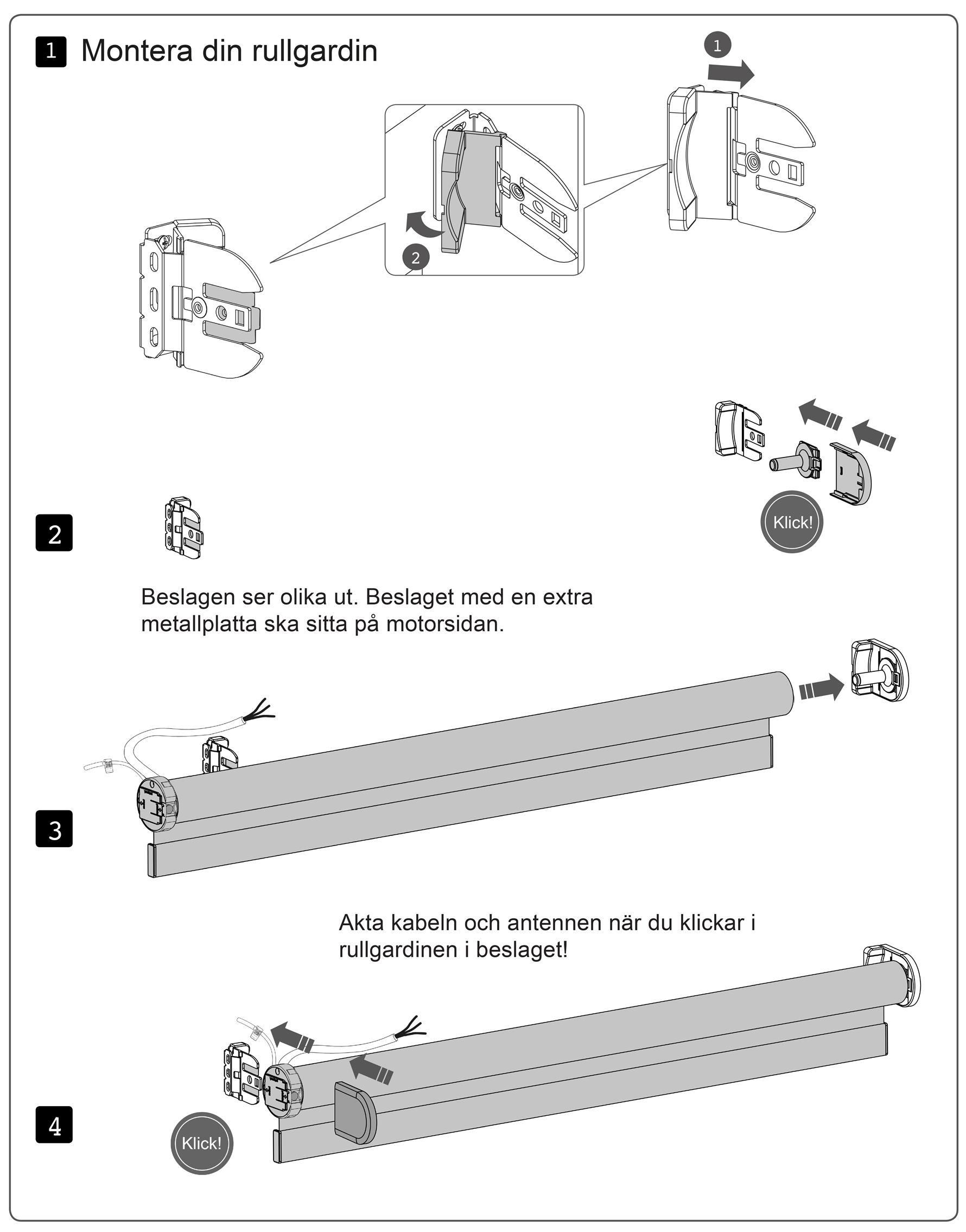 1 Montera din rullgardin

1

2

2

Klick!

Beslagen ser olika ut. Beslaget med en extra metallplatta ska sitta på motorsidan.

3

Akta kabeln och antennen när du klickar i rullgardinen i beslaget!

4

Klick!