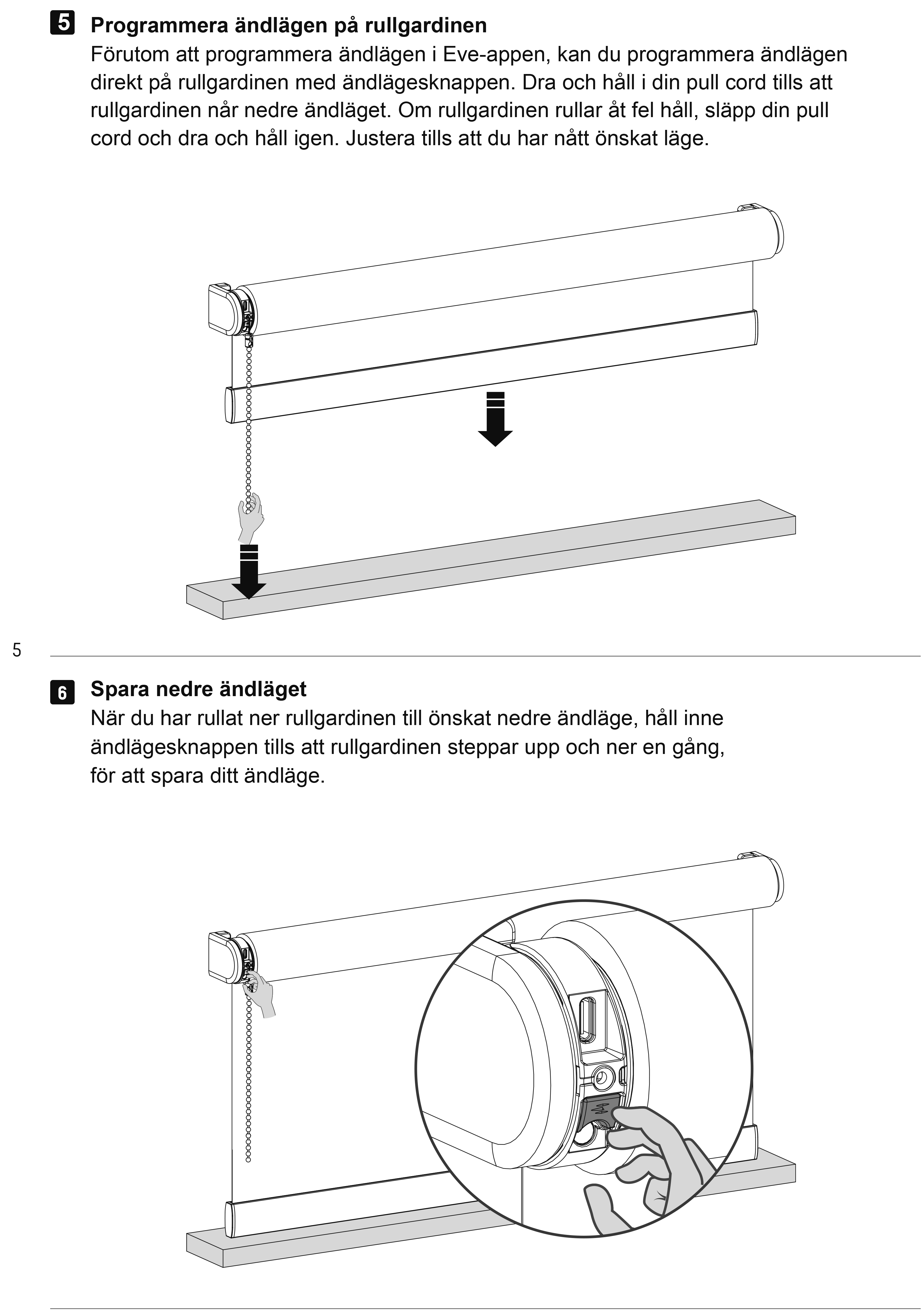 5 Programmera ändlägen på rullgardinen
Förutom att programmera ändlägen i Eve-appen, kan du programmera ändlägen direkt på rullgardinen med ändlägesknappen. Dra och håll i din pull cord tills att rullgardinen når nedre ändläget. Om rullgardinen rullar åt fel håll, släpp din pull cord och dra och håll igen. Justera tills att du har nått önskat läge.

5

6 Spara nedre ändläget
När du har rullat ner rullgardinen till önskat nedre ändläge, håll inne ändlägesknappen tills att rullgardinen steppar upp och ner en gång, för att spara ditt ändläge.