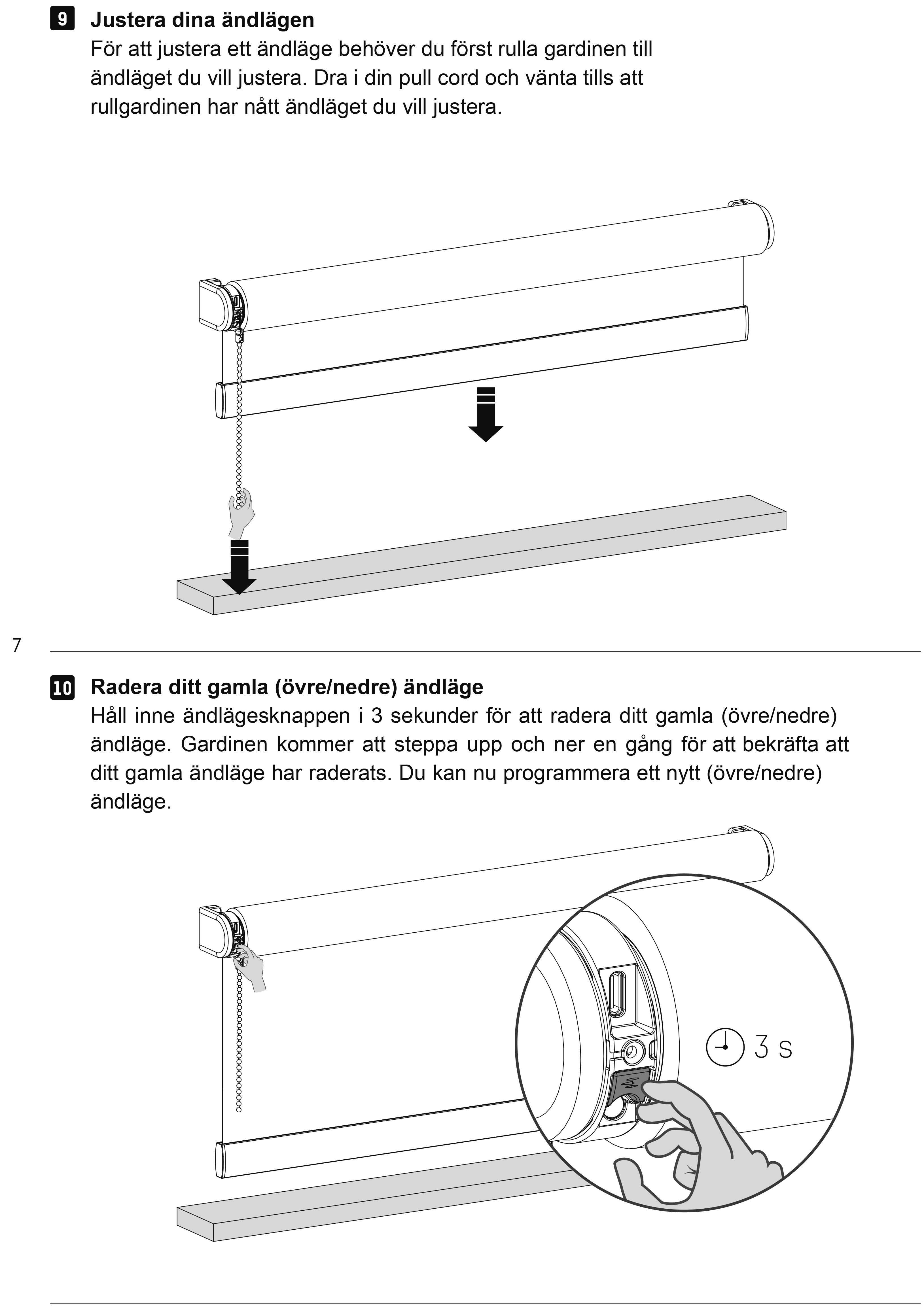 9 Justera dina ändlägen
För att justera ett ändläge behöver du först rulla gardinen till ändläget du vill justera. Dra i din pull cord och vänta tills att rullgardinen har nått ändläget du vill justera.

7

10 Radera ditt gamla (övre/nedre) ändläge
Håll inne ändlägesknappen i 3 sekunder för att radera ditt gamla (övre/nedre) ändläge. Gardinen kommer att steppa upp och ner en gång för att bekräfta att ditt gamla ändläge har raderats. Du kan nu programmera ett nytt (övre/nedre) ändläge.

3 s